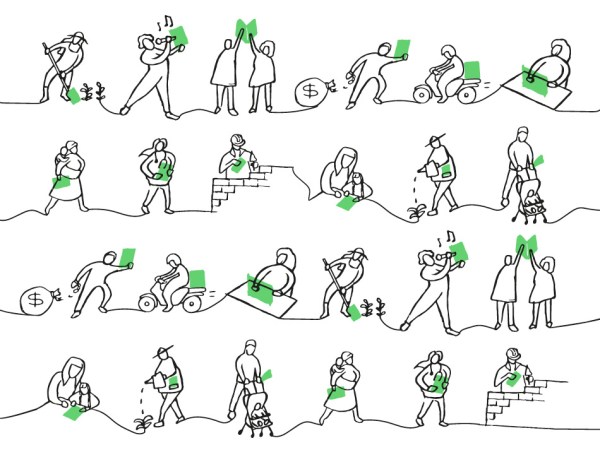 $

$